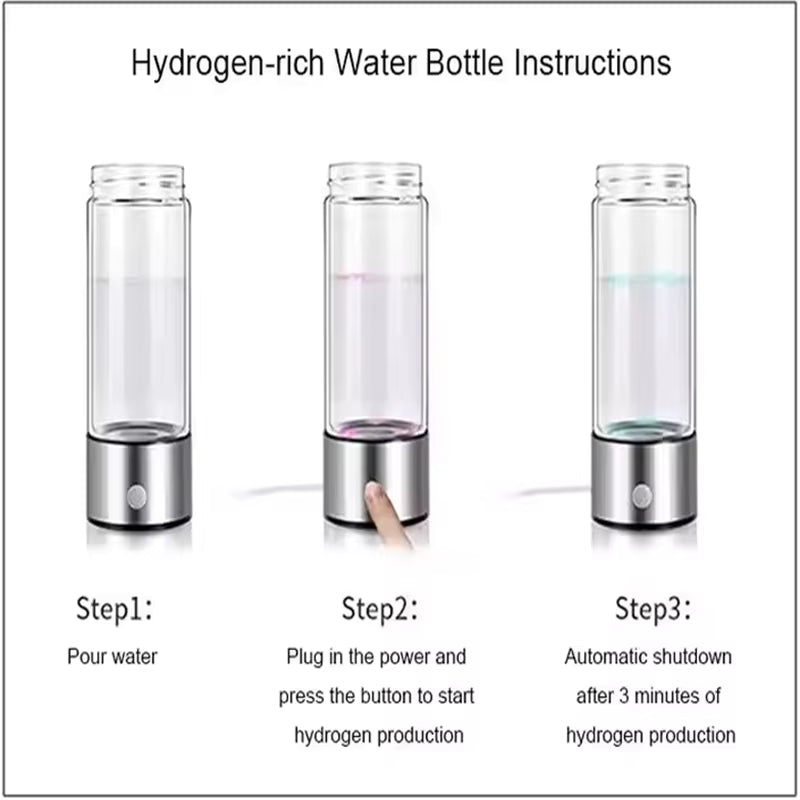 Hydrogen-rich Water Bottle Instructions

Step1:

Pour water

Step2:

Plug in the power and press the button to start hydrogen production

Step3:

Automatic shutdown after 3 minutes of hydrogen production